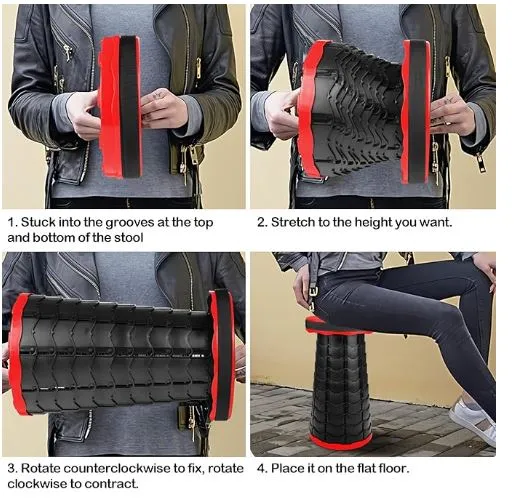 1. Stuck into the grooves at the top and bottom of the stool

2. Stretch to the height you want.

3. Rotate counterclockwise to fix, rotate clockwise to contract.

4. Place it on the flat floor.